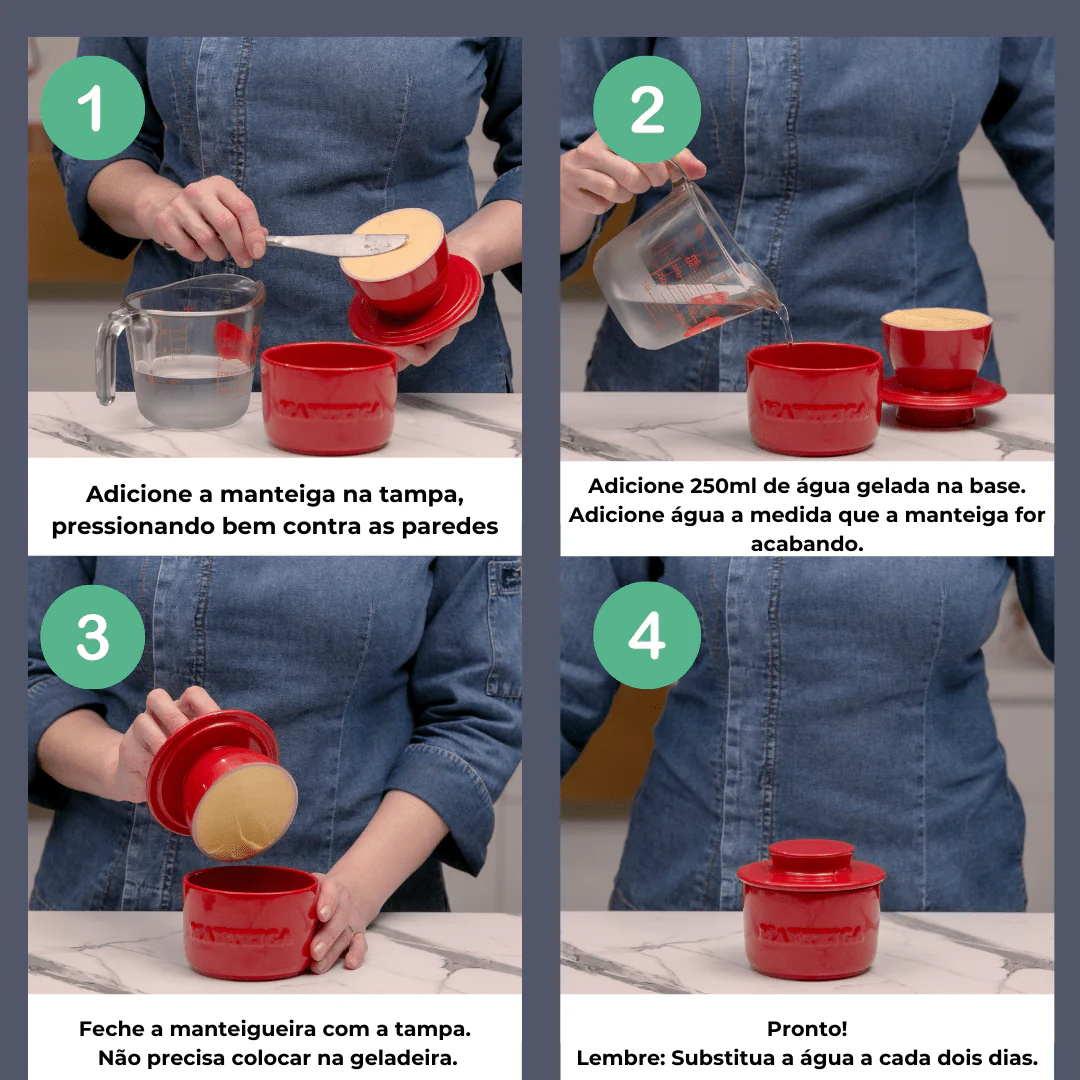 1

Adicione a manteiga na tampa, pressionando bem contra as paredes

2

Adicione 250ml de água gelada na base. Adicione água a medida que a manteiga for acabando.

3

Feche a manteigueira com a tampa. Não precisa colocar na geladeira.

4

Pronto!
Lembre: Substitua a água a cada dois dias.