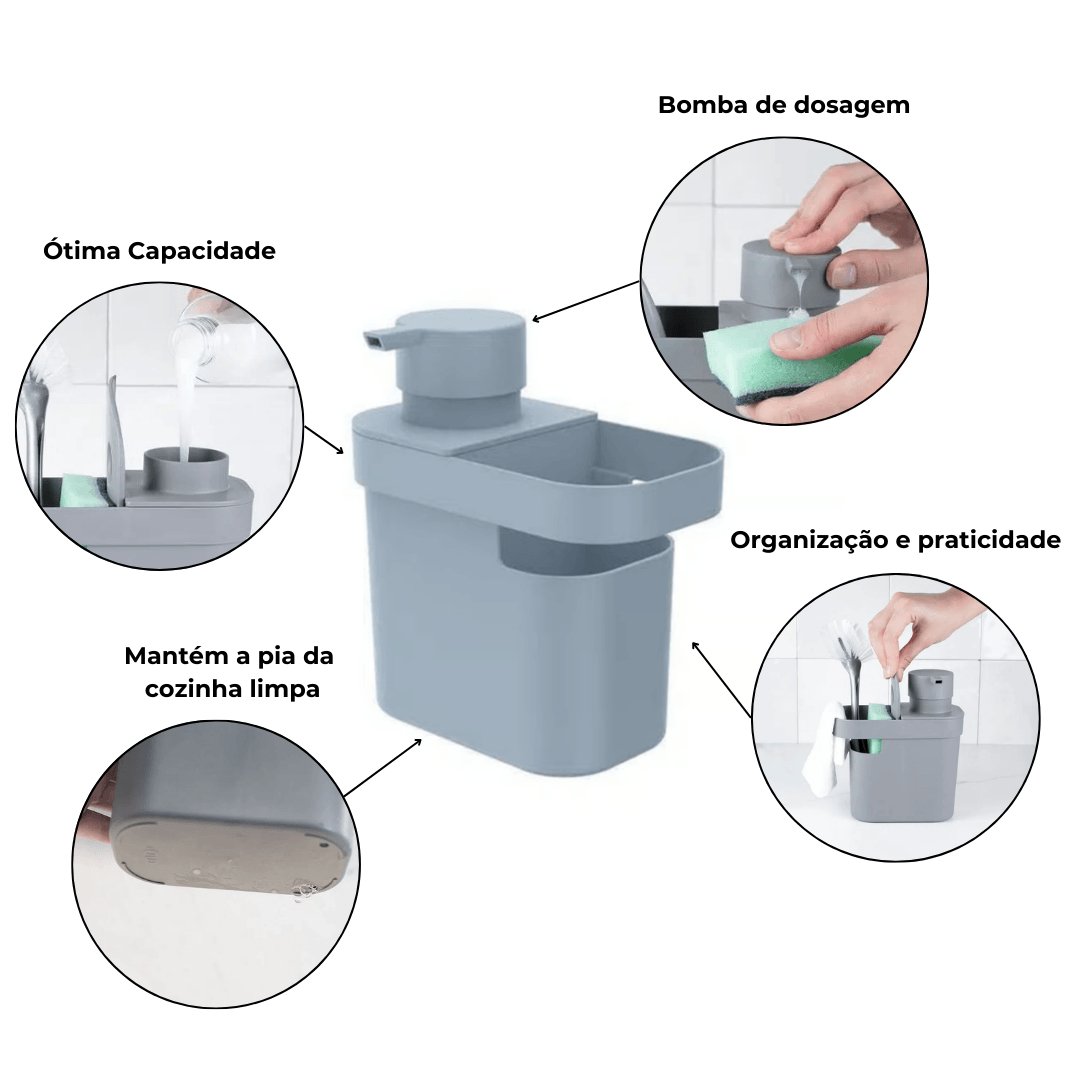 Bomba de dosagem

Ótima Capacidade

Organização e praticidade

Mantém a pia da cozinha limpa