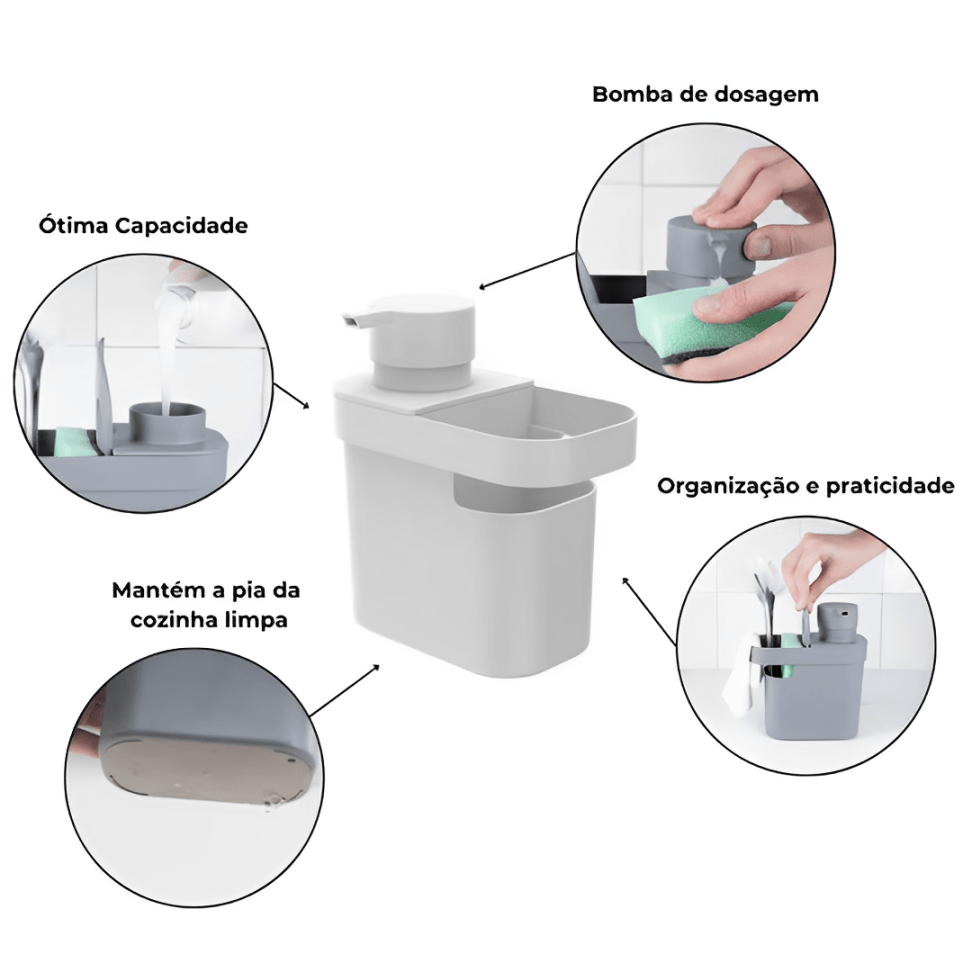 Bomba de dosagem

Ótima Capacidade

Organização e praticidade

Mantém a pia da cozinha limpa